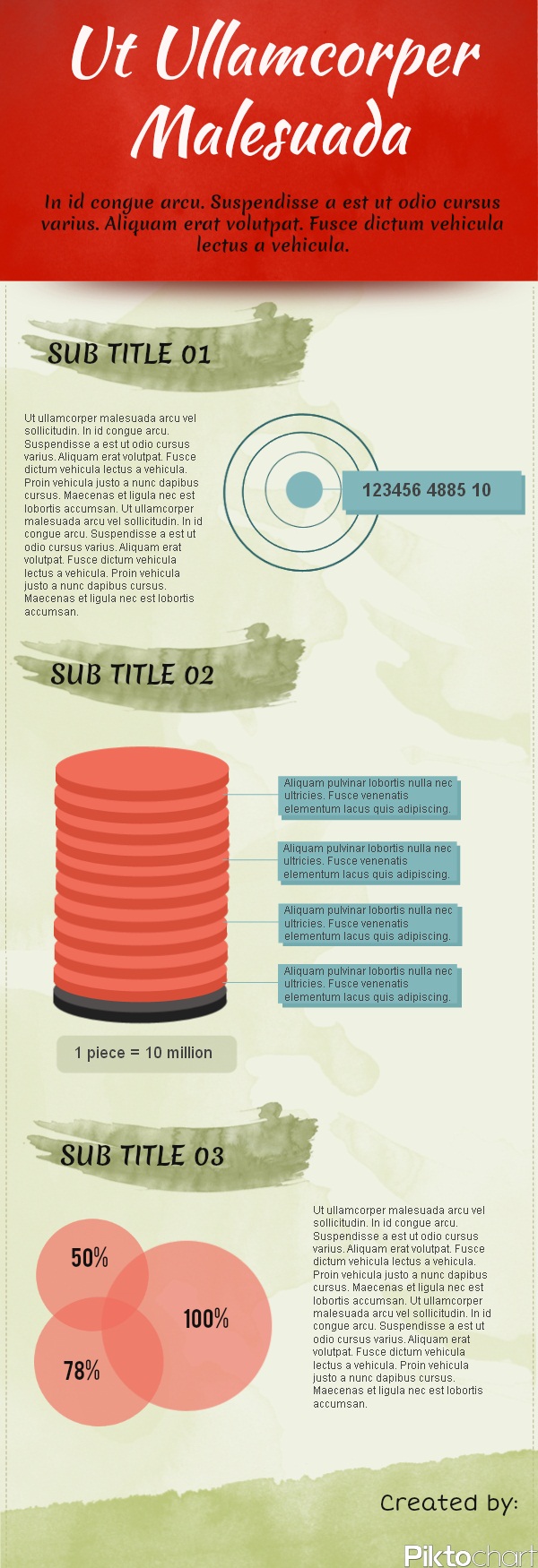 Ut Ullamcorper Malesuada

In id congue arcu. Suspendisse a est ut odio cursus varius. Aliquam erat volutpat. Fusce dictum vehicula lectus a vehicula.

SUB TITLE 01

Ut ullamcorper malesuada arcu vel sollicitudin. In id congue arcu. Suspendisse a est ut odio cursus varius. Aliquam erat volutpat. Fusce dictum vehicula lectus a vehicula. Proin vehicula justo a nunc dapibus cursus. Maecenas et ligula nec est lobortis accumsan. Ut ullamcorper malesuada arcu vel sollicitudin. In id congue arcu. Suspendisse a est ut odio cursus varius. Aliquam erat volutpat. Fusce dictum vehicula lectus a vehicula. Proin vehicula justo a nunc dapibus cursus. Maecenas et ligula nec est lobortis accumsan.

123456 4885 10

SUB TITLE 02

Aliquam pulvinar lobortis nulla nec ultricies. Fusce venenatis elementum lacus quis adipiscing.

Aliquam pulvinar lobortis nulla nec ultricies. Fusce venenatis elementum lacus quis adipiscing.

Aliquam pulvinar lobortis nulla nec ultricies. Fusce venenatis elementum lacus quis adipiscing.

Aliquam pulvinar lobortis nulla nec ultricies. Fusce venenatis elementum lacus quis adipiscing.

1 piece = 10 million

SUB TITLE 03

50%

100%

78%

Ut ullamcorper malesuada arcu vel sollicitudin. In id congue arcu. Suspendisse a est ut odio cursus varius. Aliquam erat volutpat. Fusce dictum vehicula lectus a vehicula. Proin vehicula justo a nunc dapibus cursus. Maecenas et ligula nec est lobortis accumsan. Ut ullamcorper malesuada arcu vel sollicitudin. In id congue arcu. Suspendisse a est ut odio cursus varius. Aliquam erat volutpat. Fusce dictum vehicula lectus a vehicula. Proin vehicula justo a nunc dapibus cursus. Maecenas et ligula nec est lobortis accumsan.

Created by:
Piktochart